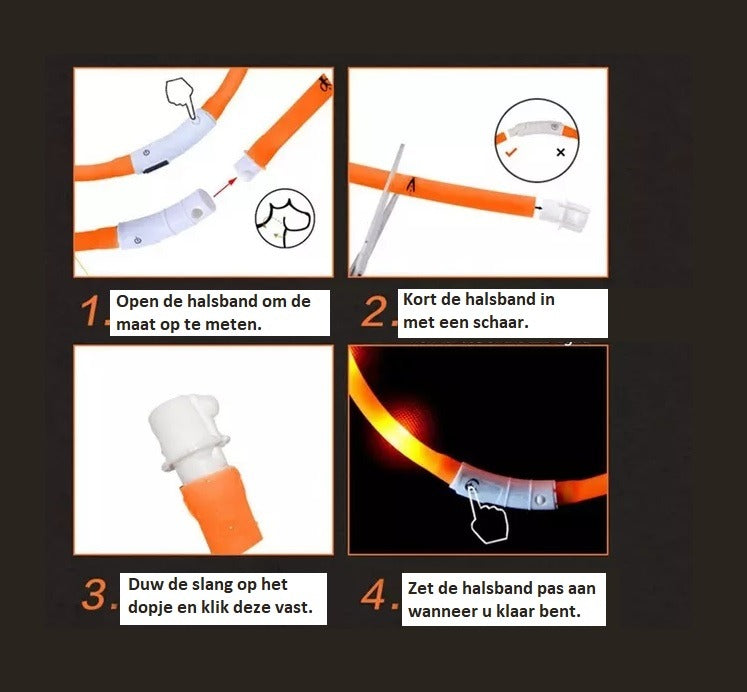 1. Open de halsband om de maat op te meten.

2. Kort de halsband in met een schaar.

3. Duw de slang op het dopje en klik deze vast.

4. Zet de halsband pas aan wanneer u klaar bent.